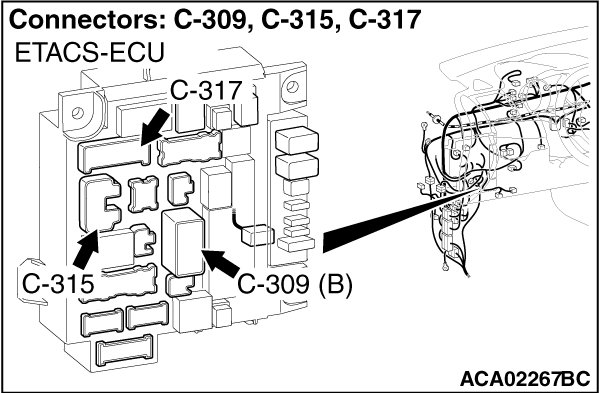 Connectors: C-309, C-315, C-317

ETACS-ECU

C-317

C-315

C-309 (B)

ACA02267BC