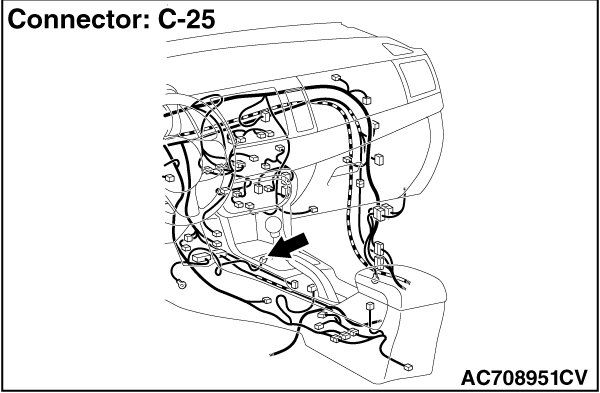 Connector: C-25

AC708951CV