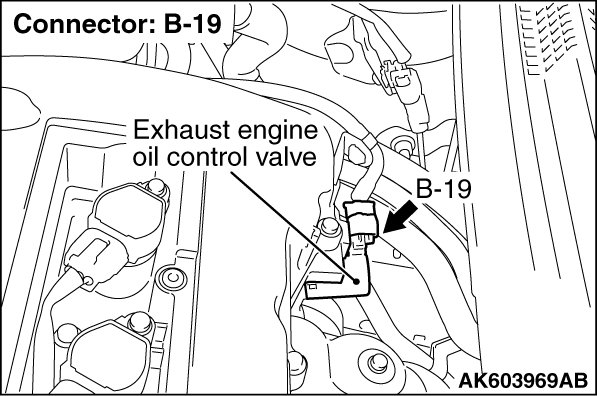 Connector: B-19

Exhaust engine oil control valve

B-19

AK603969AB