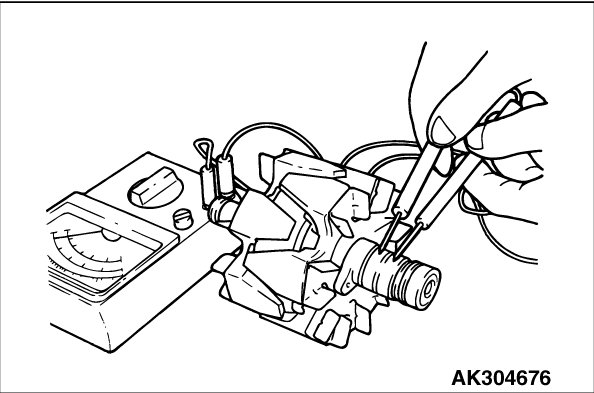 AK304676