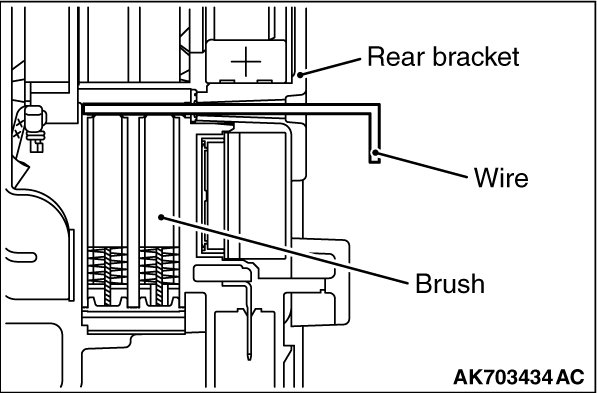 Rear bracket

Wire

Brush

AK703434 AC