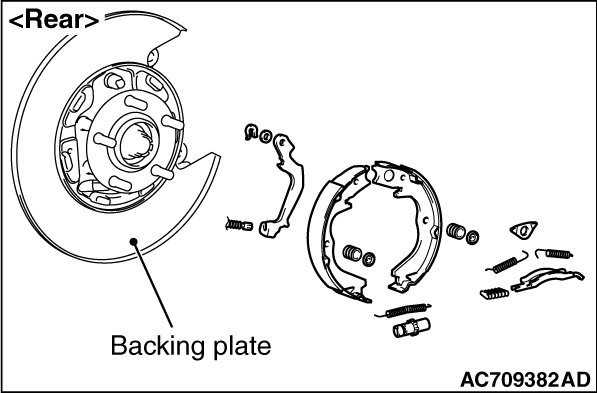 <Rear>

Backing plate

AC709382AD