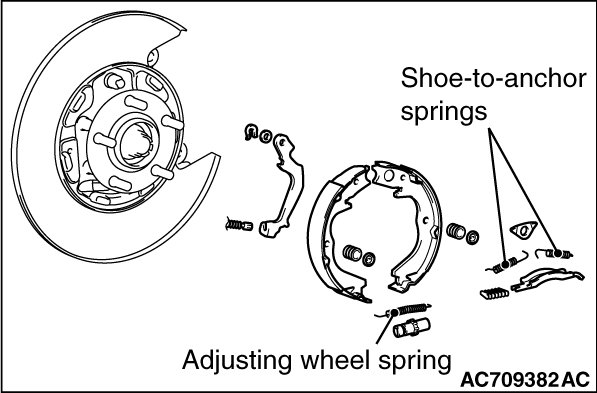 Shoe-to-anchor springs

Adjusting wheel spring

AC709382AC