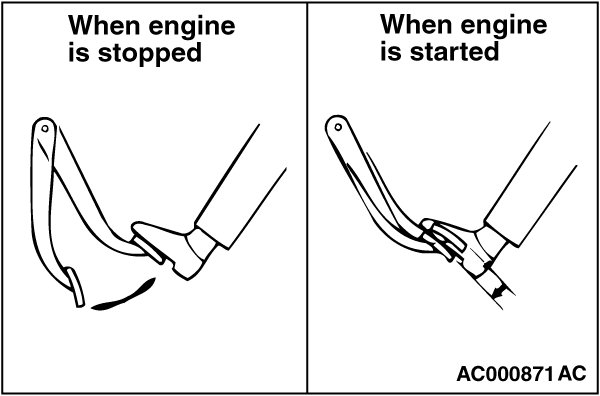 When engine is stopped

When engine is started

AC000871 AC