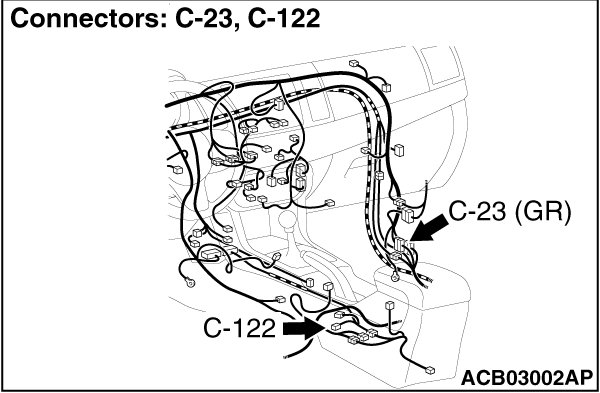 Connectors: C-23, C-122

C-23 (GR)

C-122

ACB03002AP