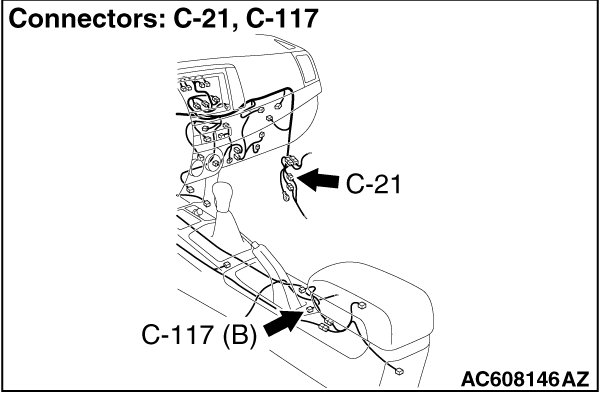 Connectors: C-21, C-117

C-21

C-117 (B)

AC608146AZ