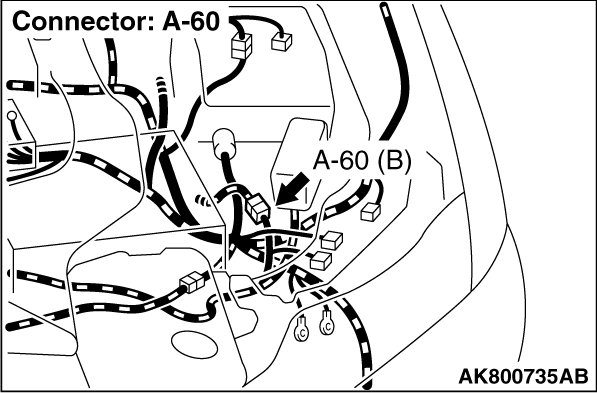 Connector: A-60

A-60 (B)

AK800735AB