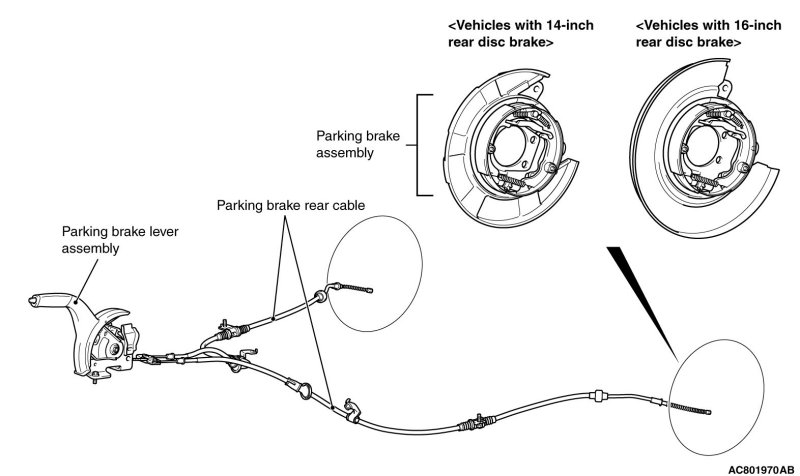 <Vehicles with 14-inch rear disc brake>

<Vehicles with 16-inch rear disc brake>

Parking brake assembly

Parking brake rear cable

Parking brake lever assembly

AC801970AB