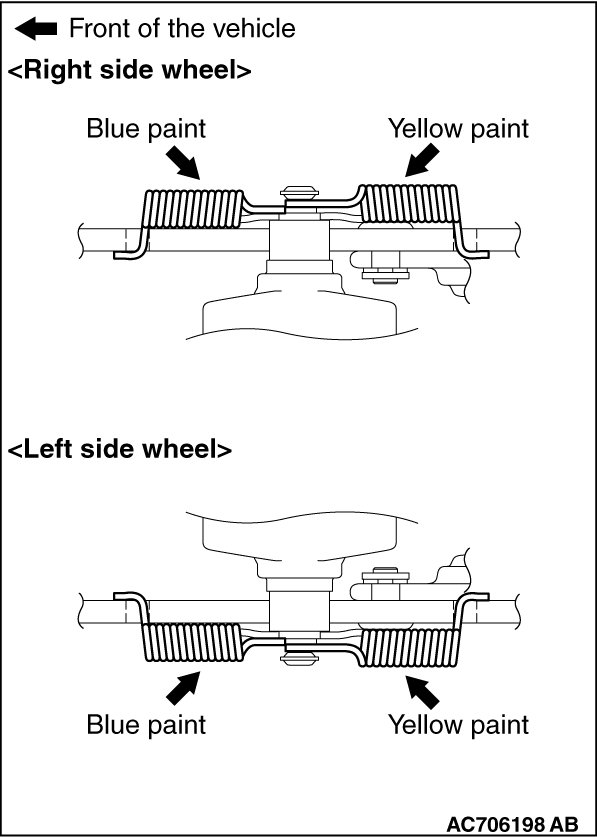 Front of the vehicle

<Right side wheel>

Blue paint

Yellow paint

<Left side wheel>

Blue paint

Yellow paint

AC706198 AB