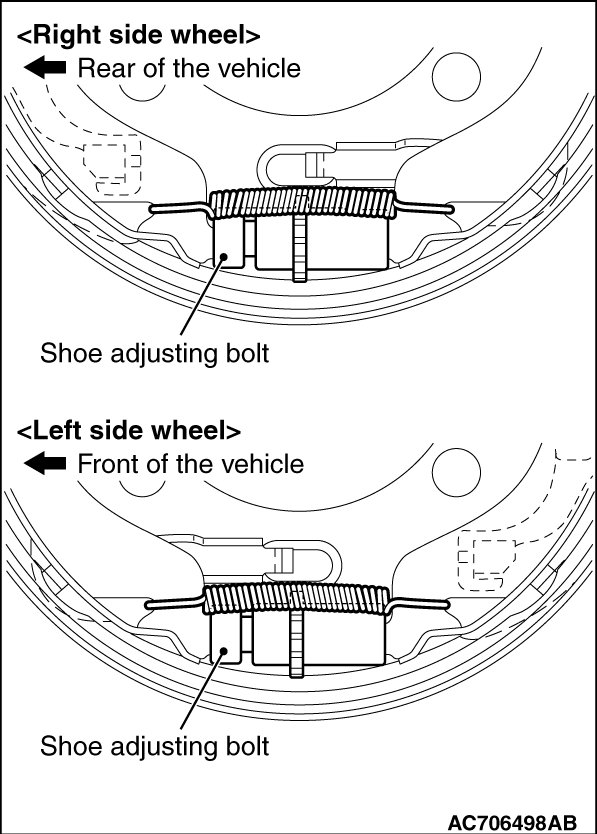 <Right side wheel>
Rear of the vehicle

Shoe adjusting bolt

<Left side wheel>
Front of the vehicle

Shoe adjusting bolt

AC706498AB