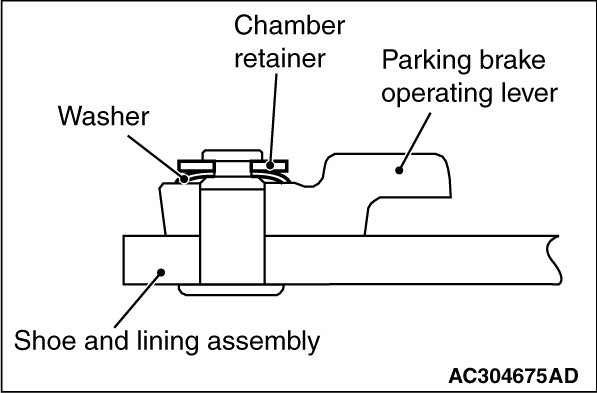 Chamber retainer

Parking brake operating lever

Washer

Shoe and lining assembly

AC304675AD