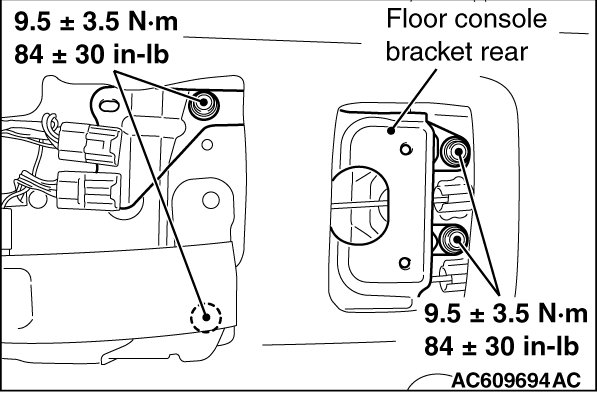 9.5 ± 3.5 N·m
84 ± 30 in-lb

Floor console bracket rear

9.5 ± 3.5 N·m
84 ± 30 in-lb

AC609694AC