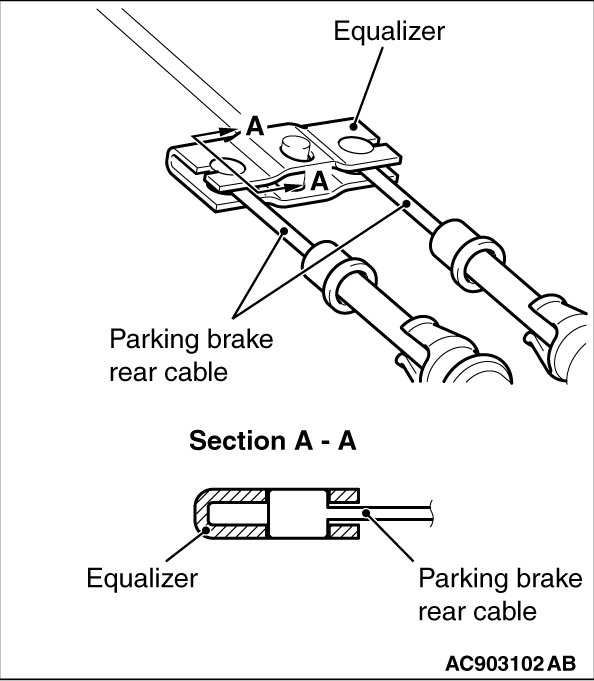 Equalizer

A

A

Parking brake rear cable

Section A - A

Equalizer

Parking brake rear cable

AC903102 AB