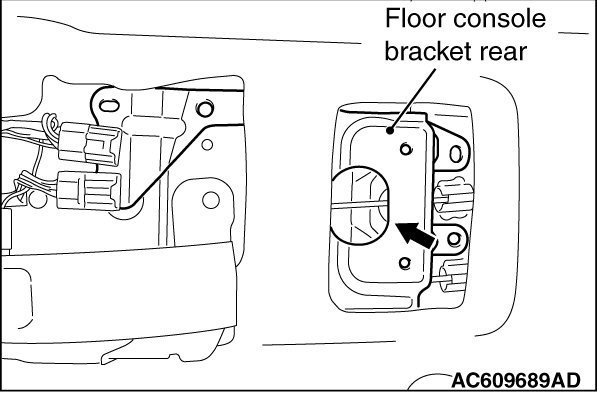 Floor console bracket rear

AC609689AD