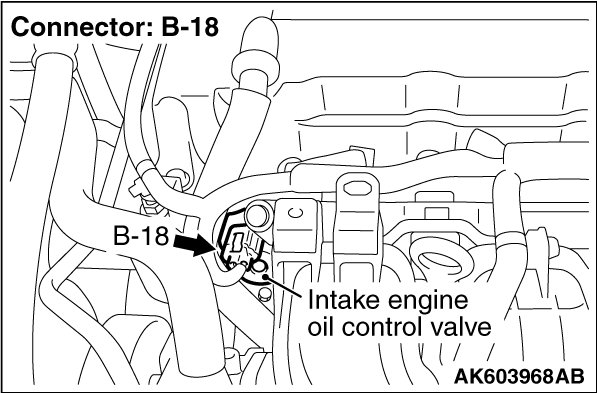 Connector: B-18

B-18

Intake engine oil control valve

AK603968AB