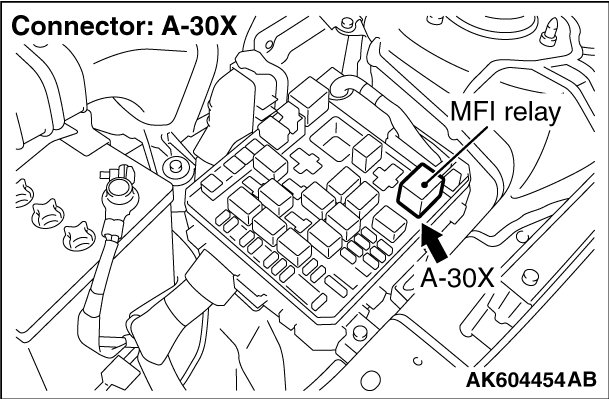 Connector: A-30X

MFI relay

A-30X

AK604454AB