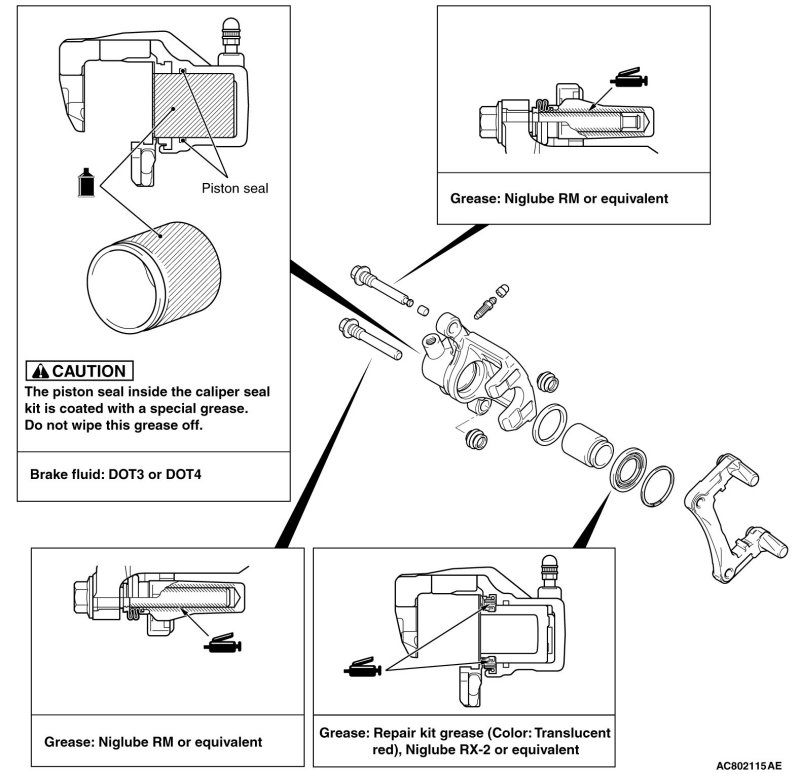 Piston seal

CAUTION
The piston seal inside the caliper seal kit is coated with a special grease. Do not wipe this grease off.

Brake fluid: DOT3 or DOT4

Grease: Niglube RM or equivalent

Grease: Niglube RM or equivalent

Grease: Repair kit grease (Color: Translucent red), Niglube RX-2 or equivalent

AC802115AE