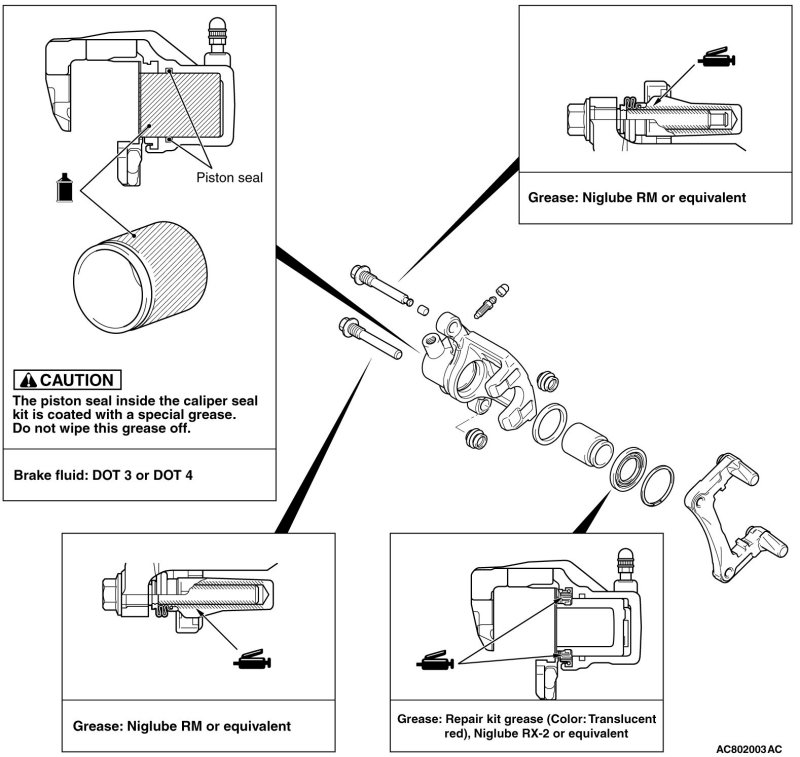 Piston seal

CAUTION
The piston seal inside the caliper seal kit is coated with a special grease. Do not wipe this grease off.

Brake fluid: DOT 3 or DOT 4

Grease: Niglube RM or equivalent

Grease: Niglube RM or equivalent

Grease: Repair kit grease (Color: Translucent red), Niglube RX-2 or equivalent

AC802003AC