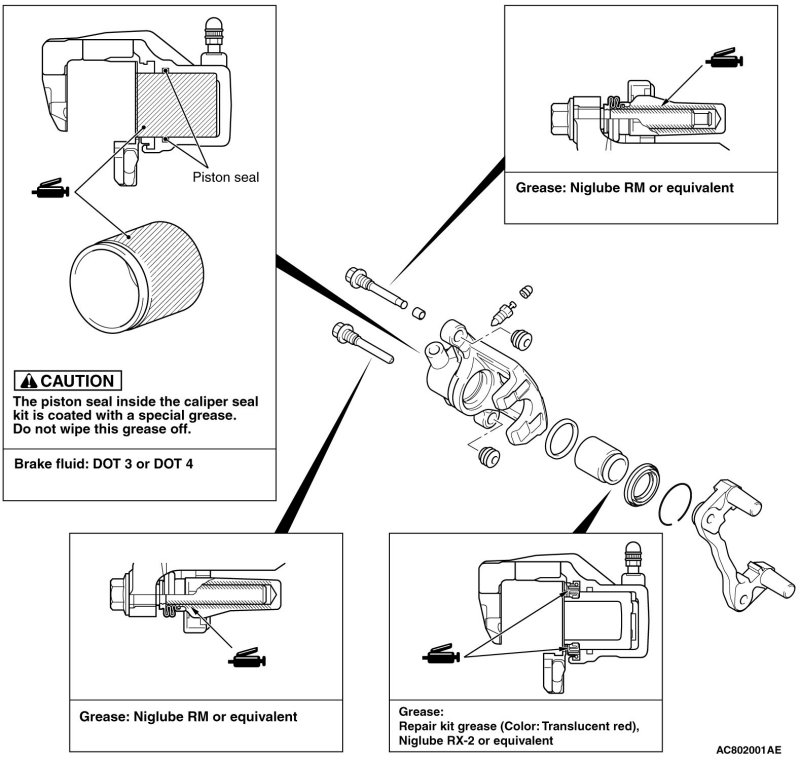 Piston seal

CAUTION
The piston seal inside the caliper seal kit is coated with a special grease. Do not wipe this grease off.

Brake fluid: DOT 3 or DOT 4

Grease: Niglube RM or equivalent

Grease: Niglube RM or equivalent

Grease:
Repair kit grease (Color: Translucent red), Niglube RX-2 or equivalent

AC802001AE