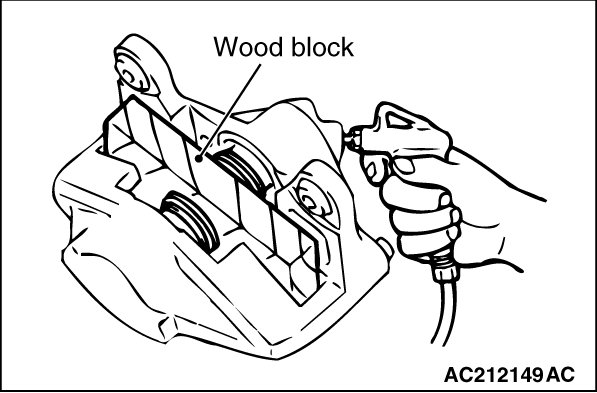 Wood block

AC212149AC