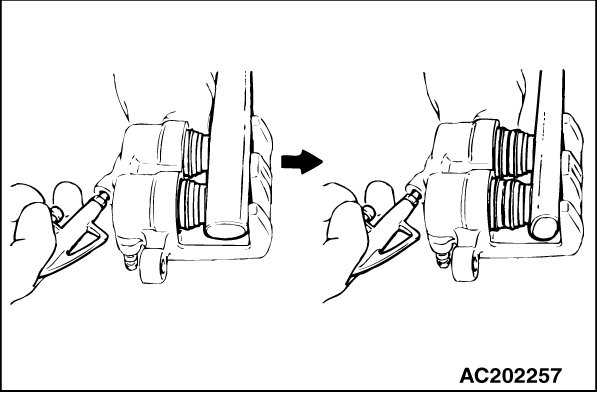 AC202257