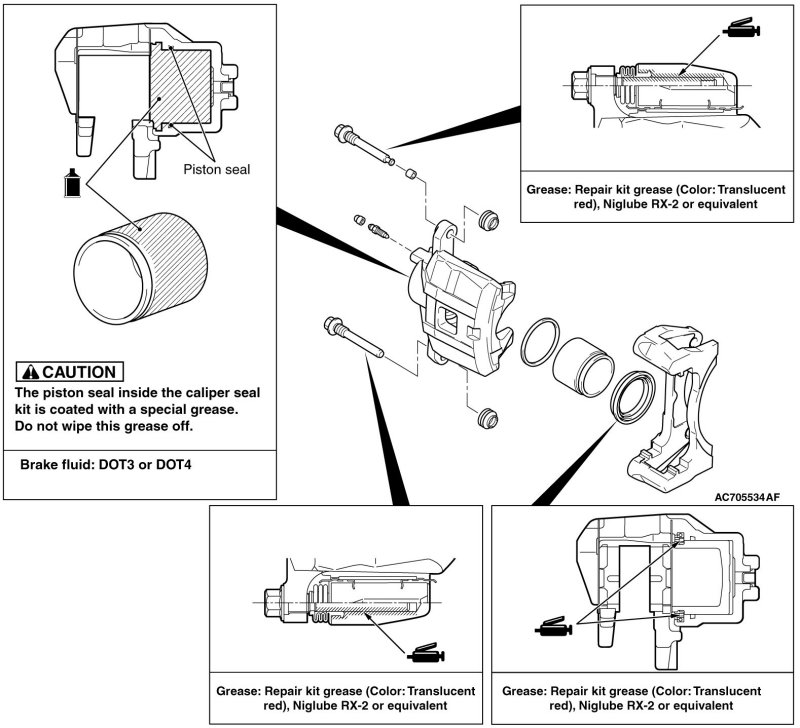 Piston seal

CAUTION
The piston seal inside the caliper seal kit is coated with a special grease. Do not wipe this grease off.

Brake fluid: DOT3 or DOT4

Grease: Repair kit grease (Color: Translucent red), Niglube RX-2 or equivalent

AC705534AF

Grease: Repair kit grease (Color: Translucent red), Niglube RX-2 or equivalent

Grease: Repair kit grease (Color: Translucent red), Niglube RX-2 or equivalent