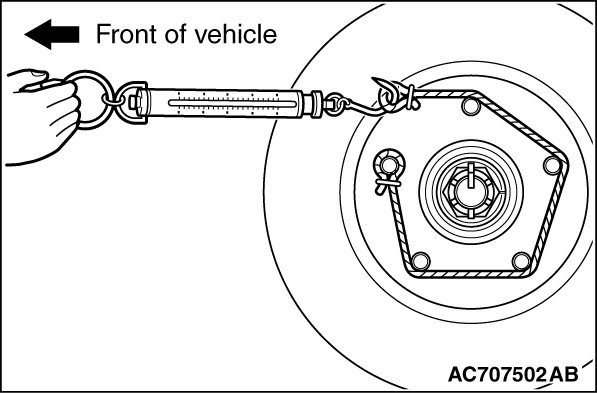 Front of vehicle

AC707502AB