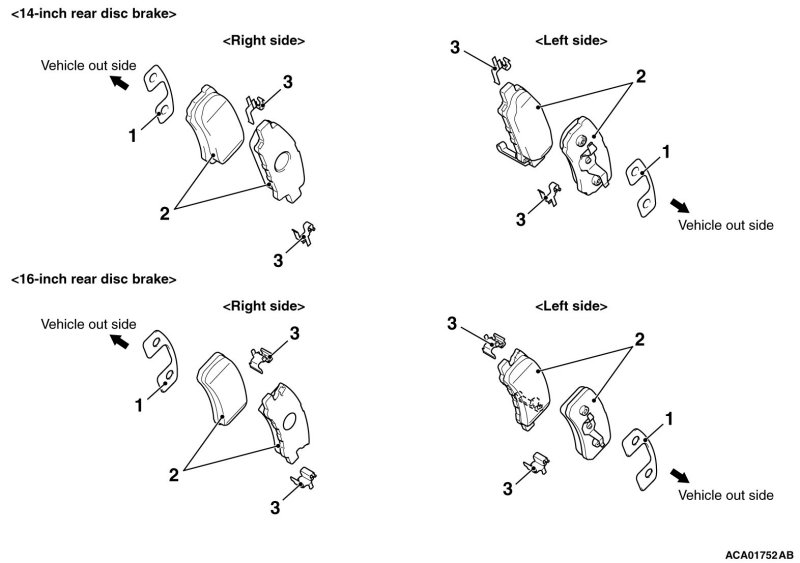 <14-inch rear disc brake>

<Right side>

Vehicle out side

3

1

2

3

<Left side>

3

2

1

3

Vehicle out side

<16-inch rear disc brake>

<Right side>

Vehicle out side

3

1

2

3

<Left side>

3

2

1

3

Vehicle out side

ACA01752AB