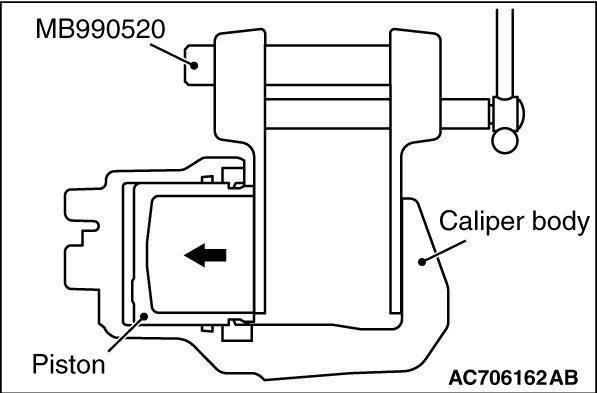 MB990520

Caliper body

Piston

AC706162AB