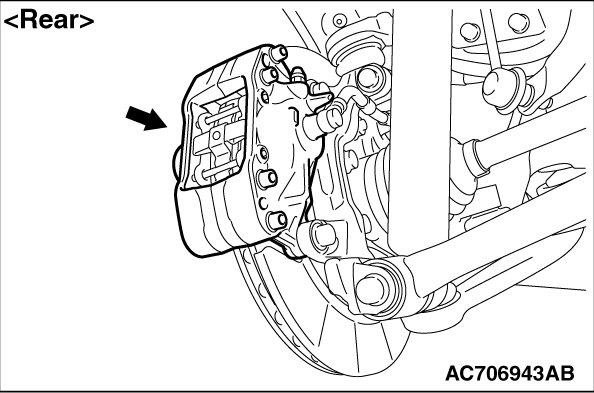 <Rear>

AC706943AB