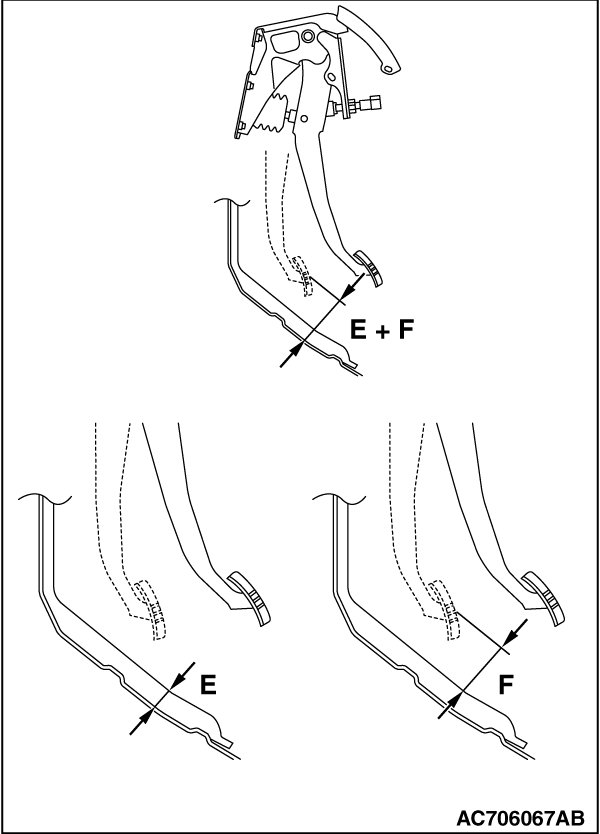 E + F

E

F

AC706067AB