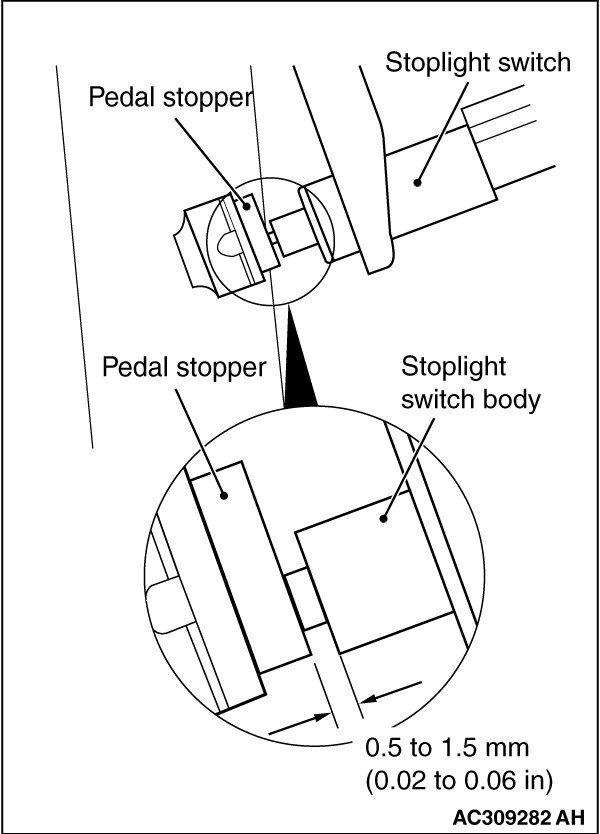 Stoplight switch

Pedal stopper

Pedal stopper

Stoplight switch body

0.5 to 1.5 mm (0.02 to 0.06 in)

AC309282 AH