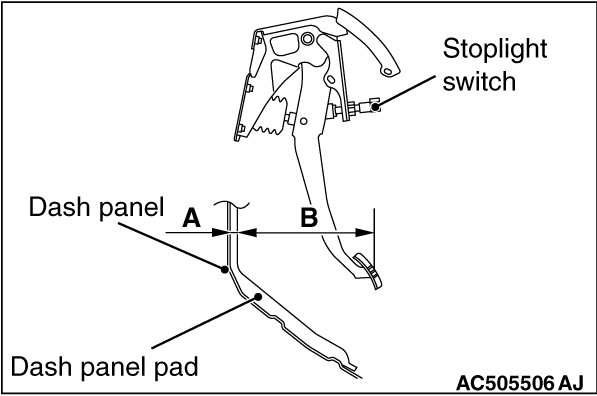 Stoplight switch

Dash panel

A

B

Dash panel pad

AC505506 AJ