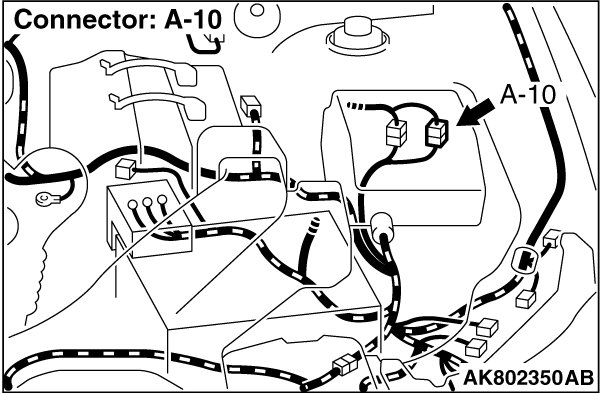 Connector: A-10

A-10

AK802350AB