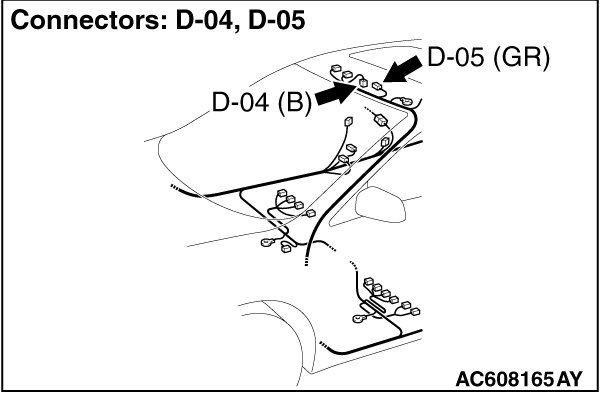 Connectors: D-04, D-05

D-05 (GR)

D-04 (B)

AC608165AY