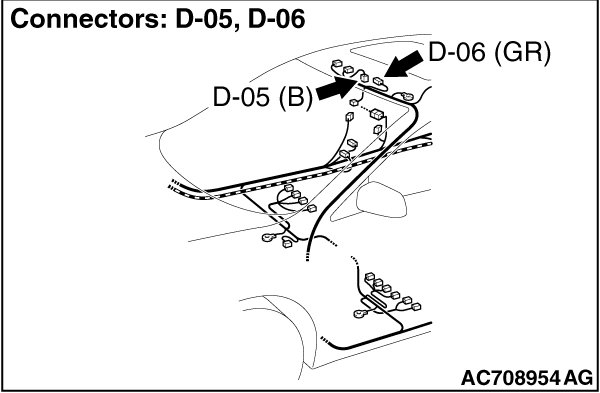 Connectors: D-05, D-06

D-06 (GR)

D-05 (B)

AC708954 AG