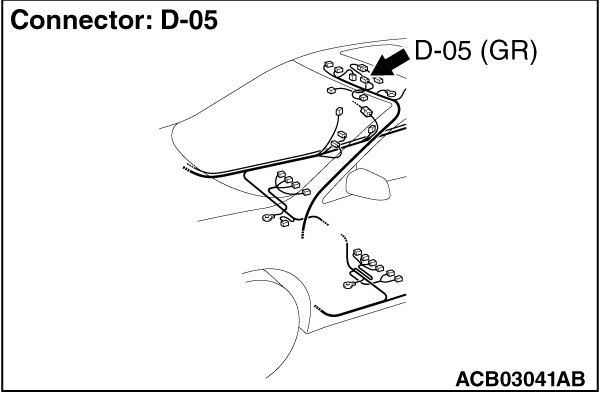 Connector: D-05

D-05 (GR)

ACB03041AB