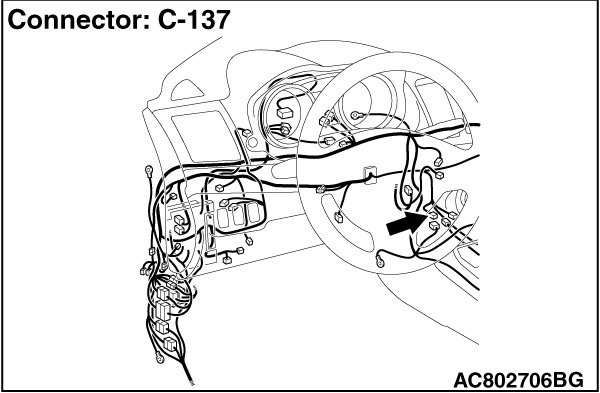 Connector: C-137

AC802706BG