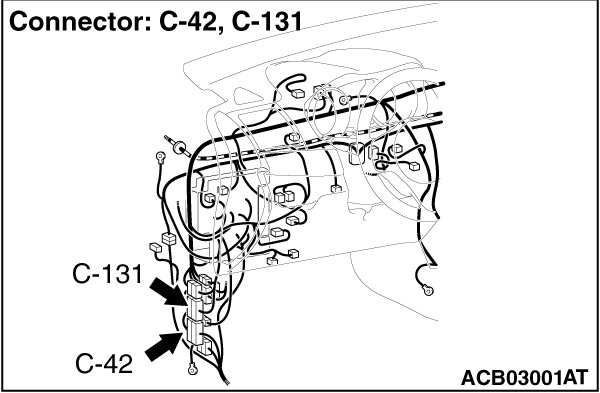 Connector: C-42, C-131

C-131

C-42

ACB03001AT