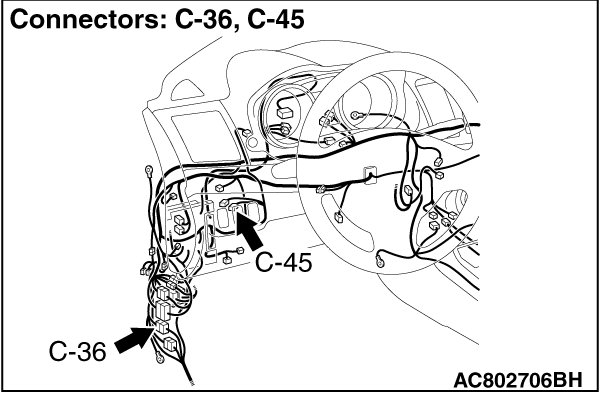 Connectors: C-36, C-45

C-45

C-36

AC802706BH