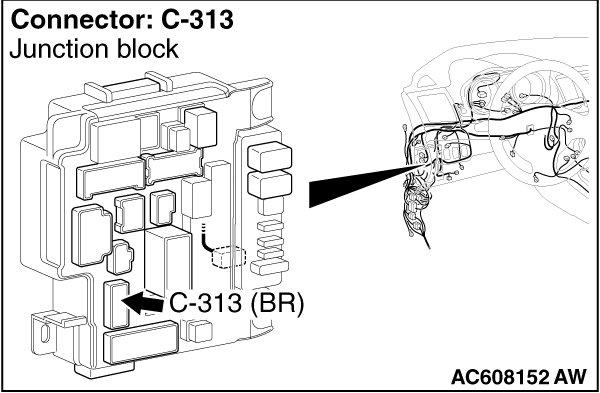 Connector: C-313
Junction block

C-313 (BR)

AC608152 AW