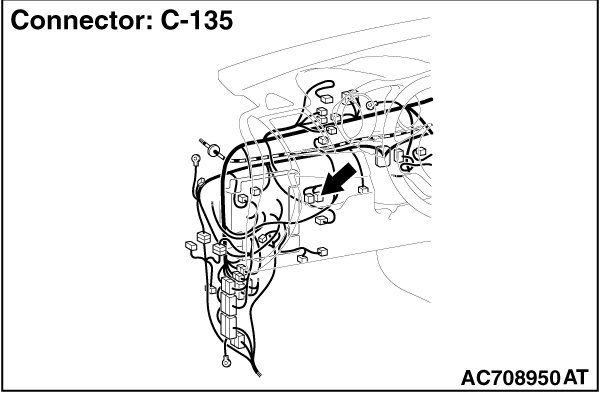 Connector: C-135

AC708950 AT