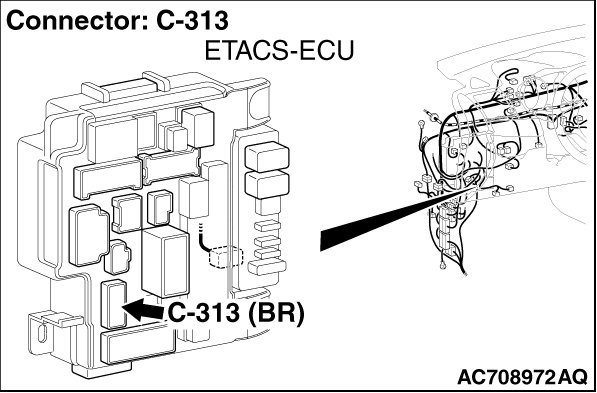 Connector: C-313

ETACS-ECU

C-313 (BR)

AC708972AQ