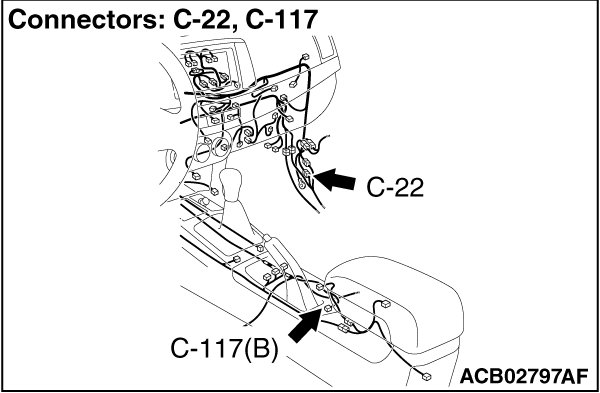 Connectors: C-22, C-117

C-22

C-117(B)

ACB02797AF