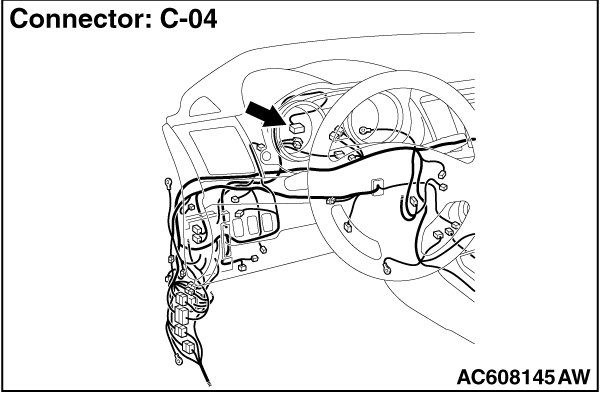 Connector: C-04

AC608145 AW