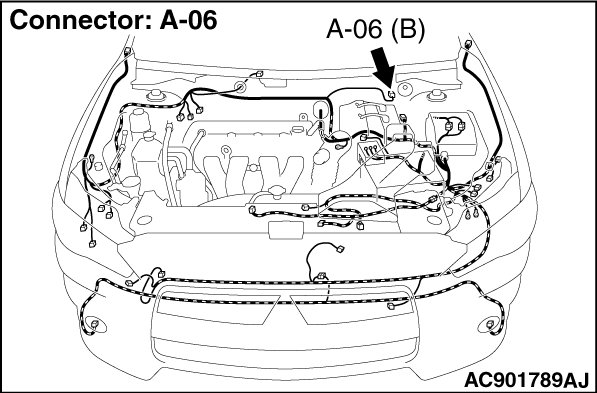 Connector: A-06

A-06 (B)

AC901789AJ