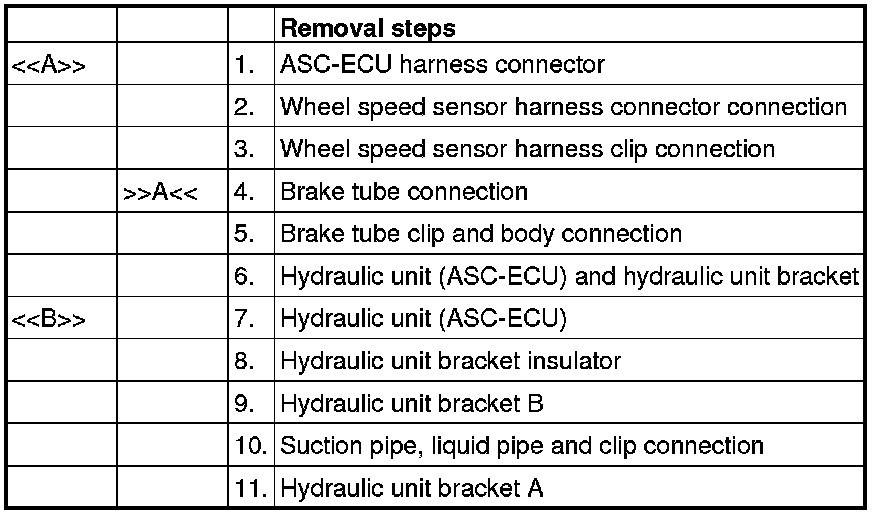 | | | | Removal steps |
|---|---|---|---|
| <<A>> | | 1. | ASC-ECU harness connector |
| | | 2. | Wheel speed sensor harness connector connection |
| | | 3. | Wheel speed sensor harness clip connection |
| | >>A<< | 4. | Brake tube connection |
| | | 5. | Brake tube clip and body connection |
| | | 6. | Hydraulic unit (ASC-ECU) and hydraulic unit bracket |
| <<B>> | | 7. | Hydraulic unit (ASC-ECU) |
| | | 8. | Hydraulic unit bracket insulator |
| | | 9. | Hydraulic unit bracket B |
| | | 10. | Suction pipe, liquid pipe and clip connection |
| | | 11. | Hydraulic unit bracket A |