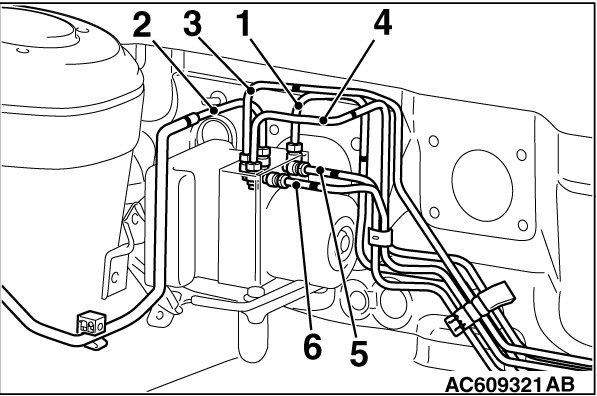 2 3 1 4

6 5

AC609321 AB