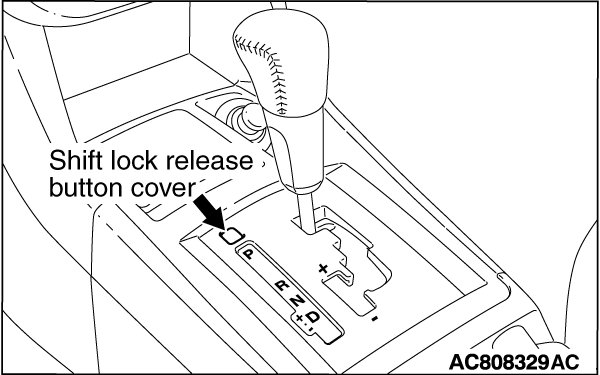 Shift lock release button cover

P

R

N

D

+

-

+

-

AC808329AC