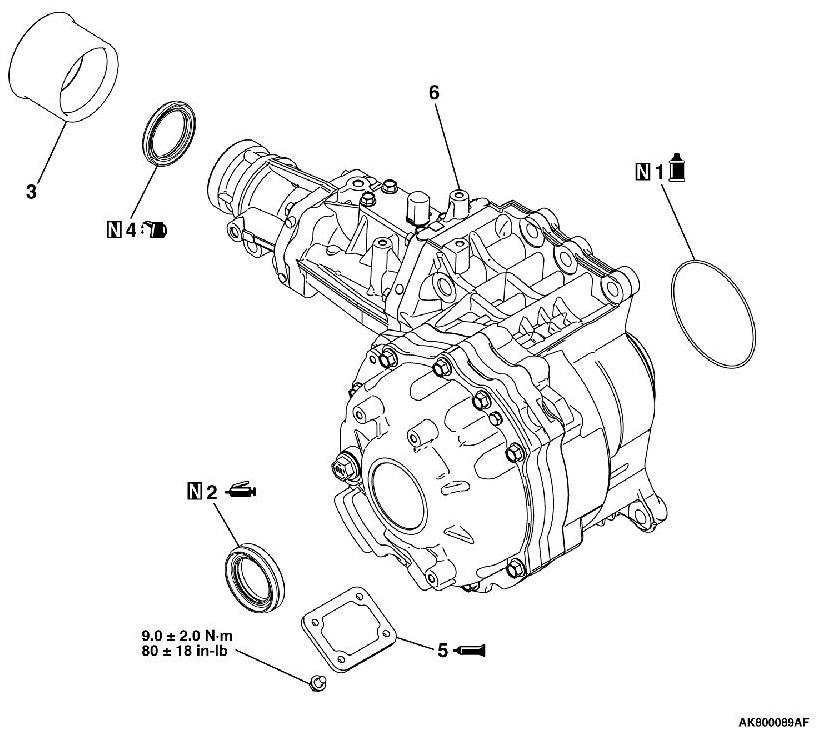 3

N 4

6

N 1

N 2

9.0 ± 2.0 N·m
80 ± 18 in-lb

5

AK800089AF